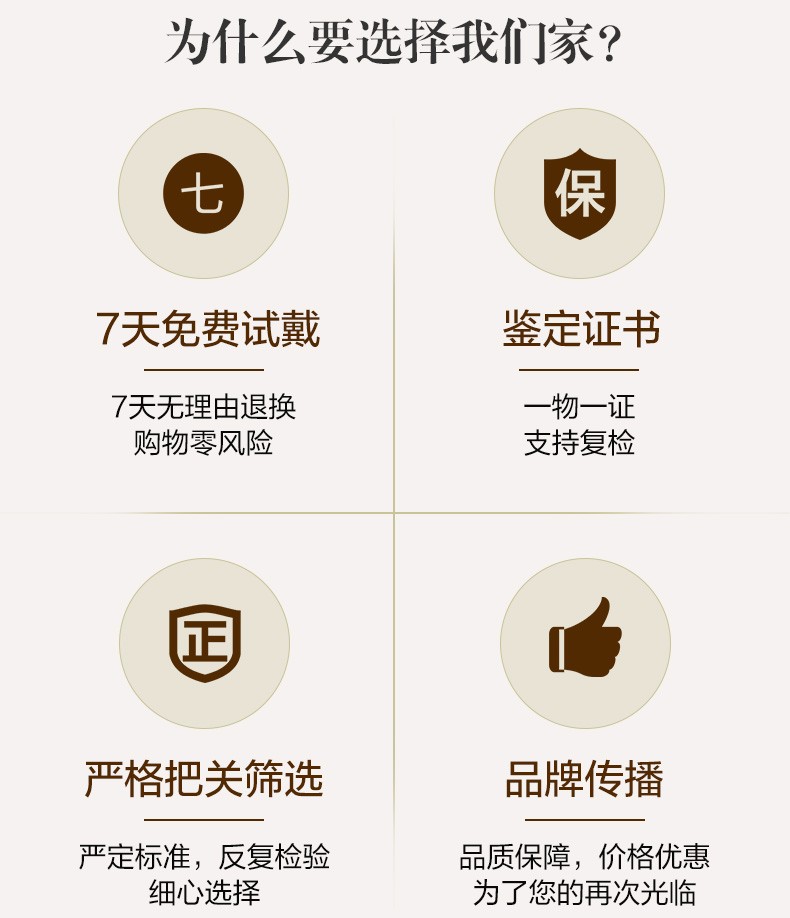 为什么要选择我们家？

七

7天免费试戴

7天无理由退换
购物零风险

保

鉴定证书

一物一证
支持复检

正

严格把关筛选

严定标准，反复检验
细心选择

品牌传播

品质保障，价格优惠
为了您的再次光临